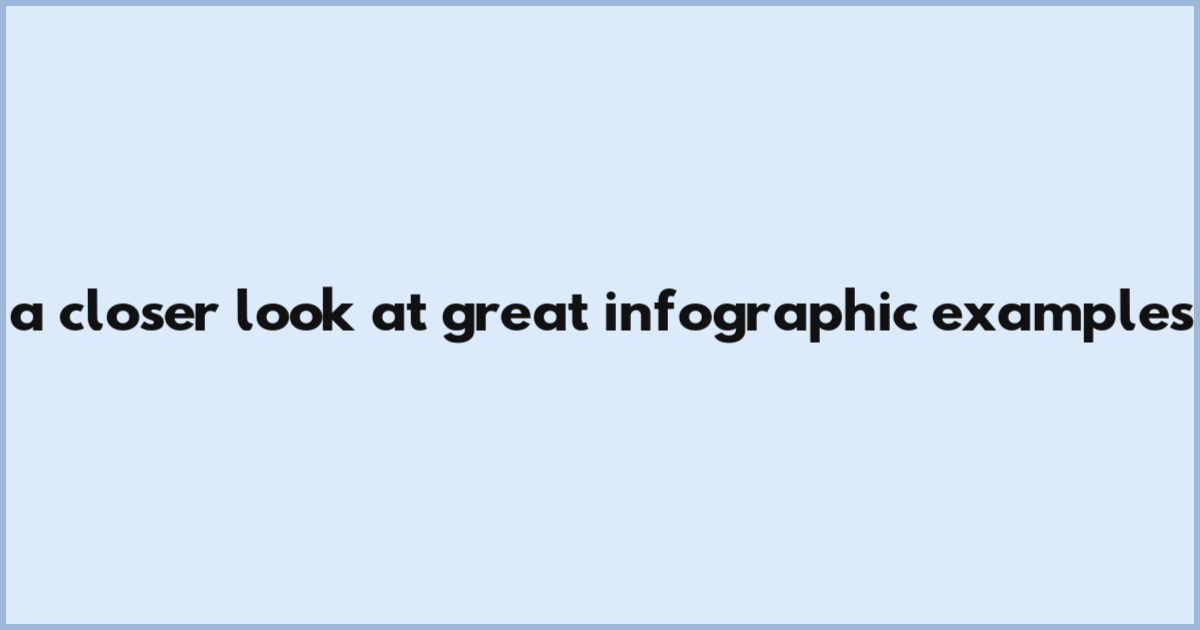 a closer look at great infographic examples